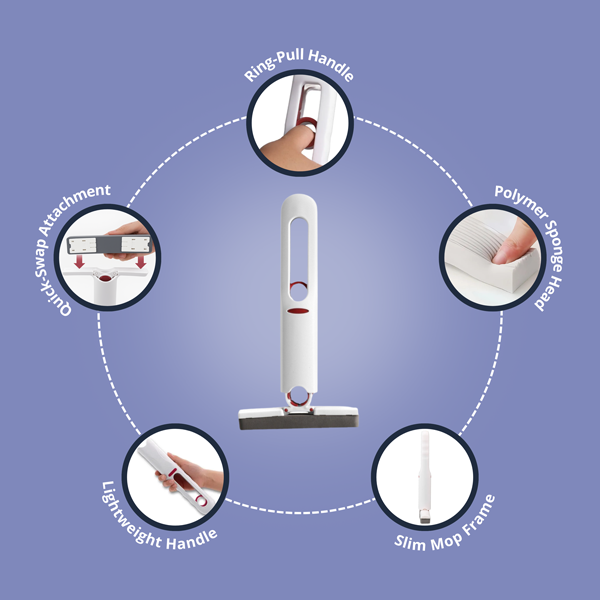 Ring-Pull Handle

Polymer Sponge Head

Slim Mop Frame

Lightweight Handle

Quick-Swap Attachment